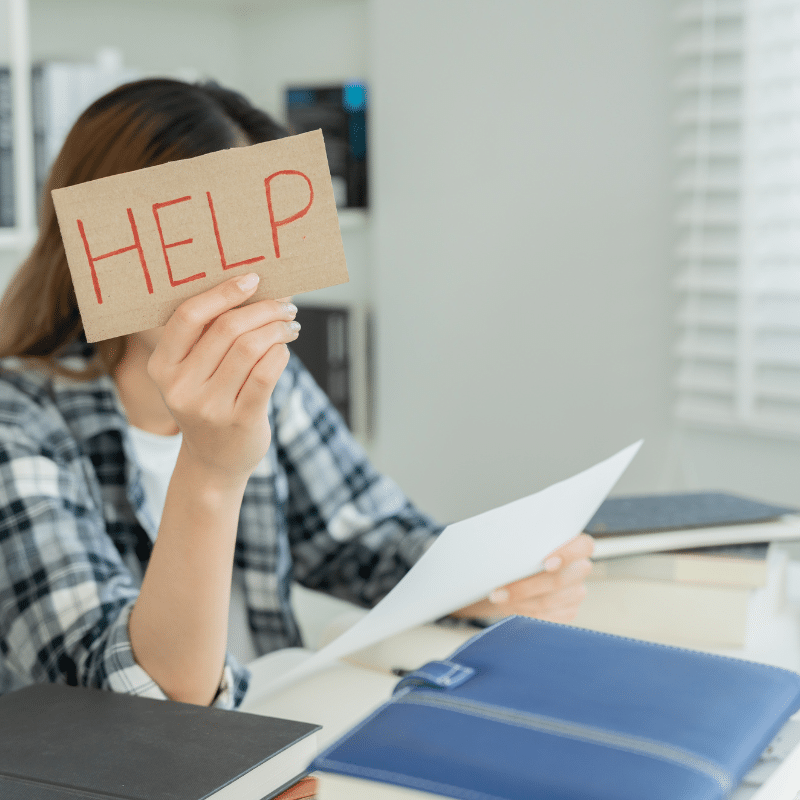 HELP